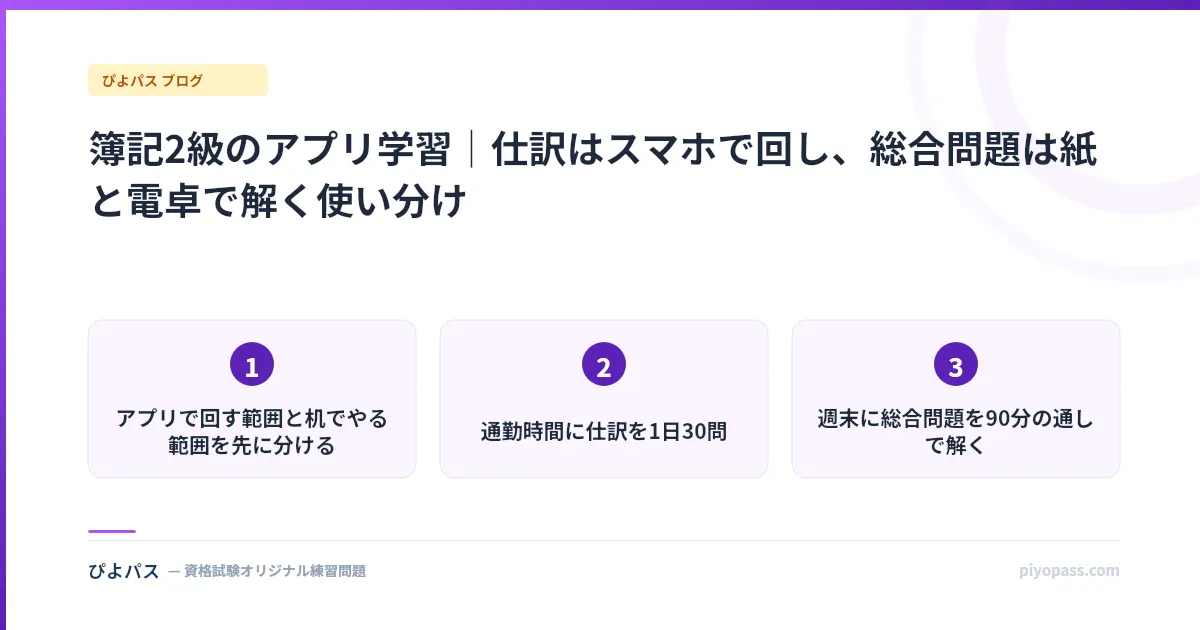 ぴよパス ブログ

簿記2級のアプリ学習｜仕訳はスマホで回し、総合問題は紙と電卓で解く使い分け

1
アプリで回す範囲と机でやる範囲を先に分ける

2
通勤時間に仕訳を1日30問

3
週末に総合問題を90分の通しで解く

ぴよパス — 資格試験オリジナル練習問題

piyopass.com