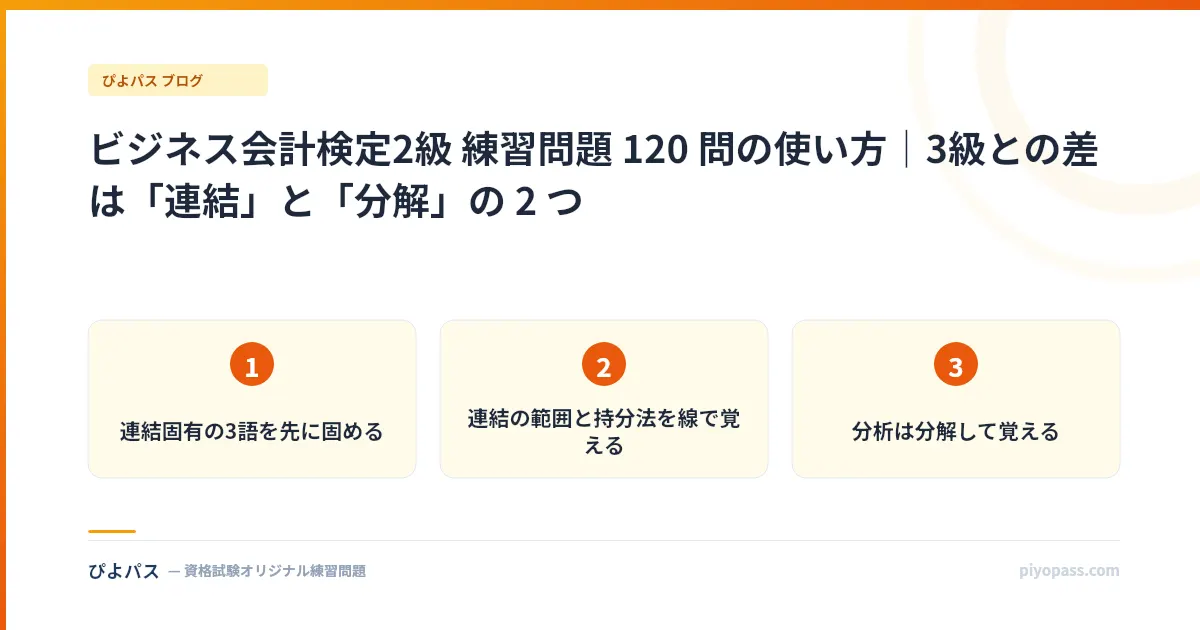 ぴよパス ブログ

ビジネス会計検定2級 練習問題 120 問の使い方｜3級との差は「連結」と「分解」の 2 つ

1

連結固有の3語を先に固める

2

連結の範囲と持分法を線で覚える

3

分析は分解して覚える

ぴよパス — 資格試験オリジナル練習問題

piyopass.com