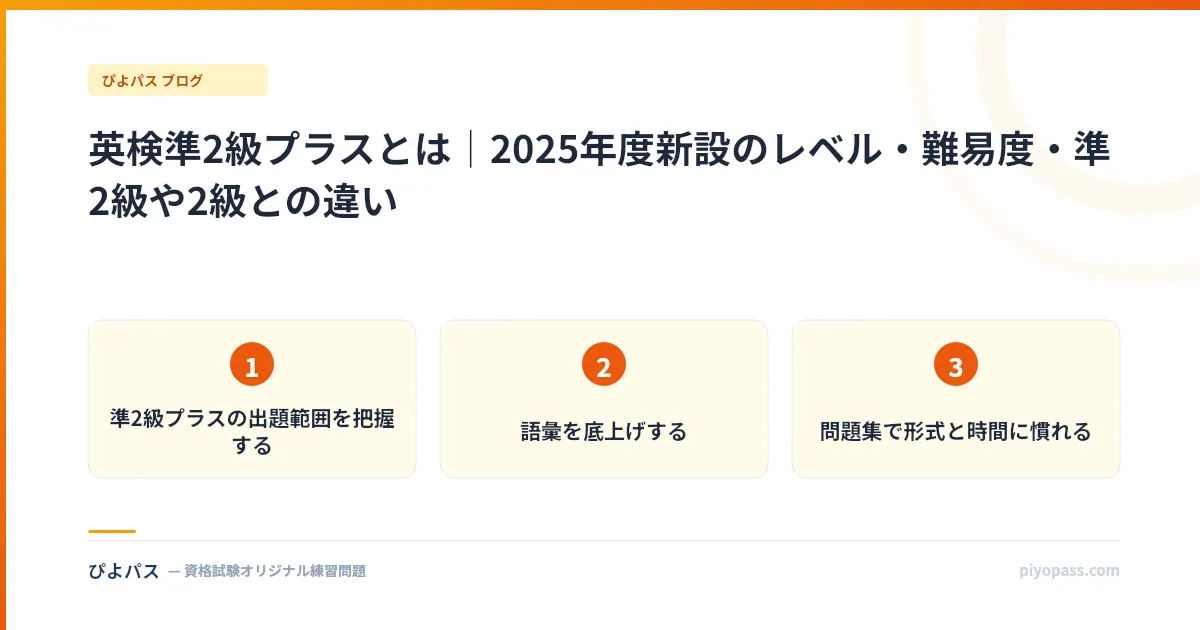 ぴよパス ブログ

英検準2級プラスとは｜2025年度新設のレベル・難易度・準2級や2級との違い

1

準2級プラスの出題範囲を把握する

2

語彙を底上げする

3

問題集で形式と時間に慣れる

ぴよパス — 資格試験オリジナル練習問題

piyopass.com