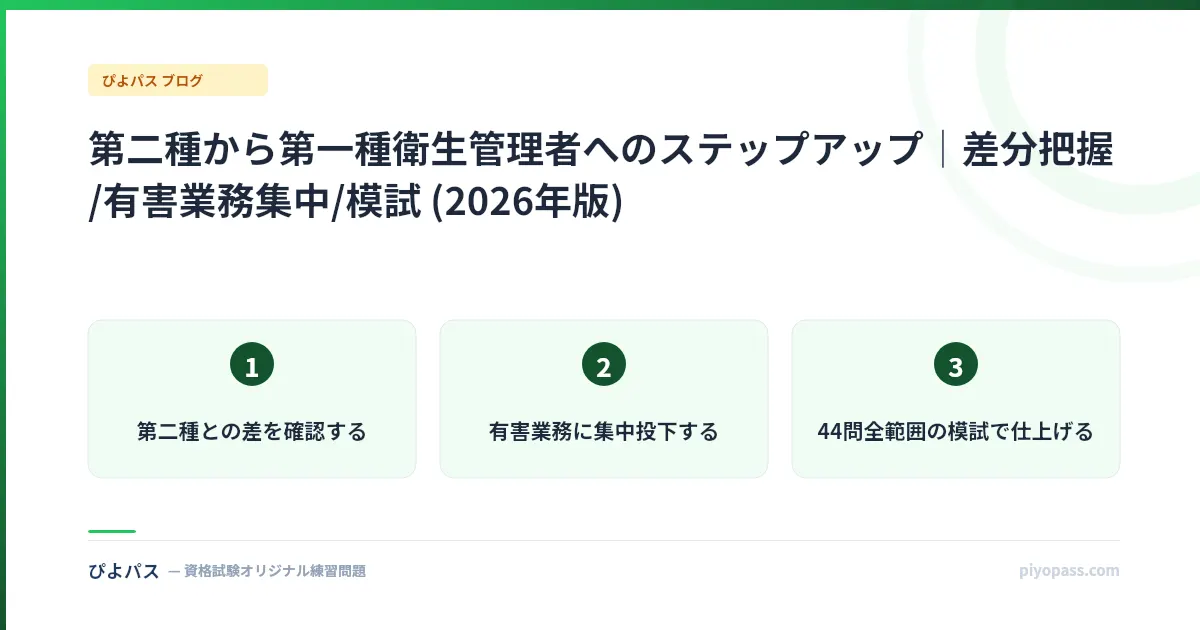 ぴよパス ブログ

第二種から第一種衛生管理者へのステップアップ｜差分把握/有害業務集中/模試 (2026年版)

1

第二種との差を確認する

2

有害業務に集中投下する

3

44問全範囲の模試で仕上げる

ぴよパス — 資格試験オリジナル練習問題

piyopass.com