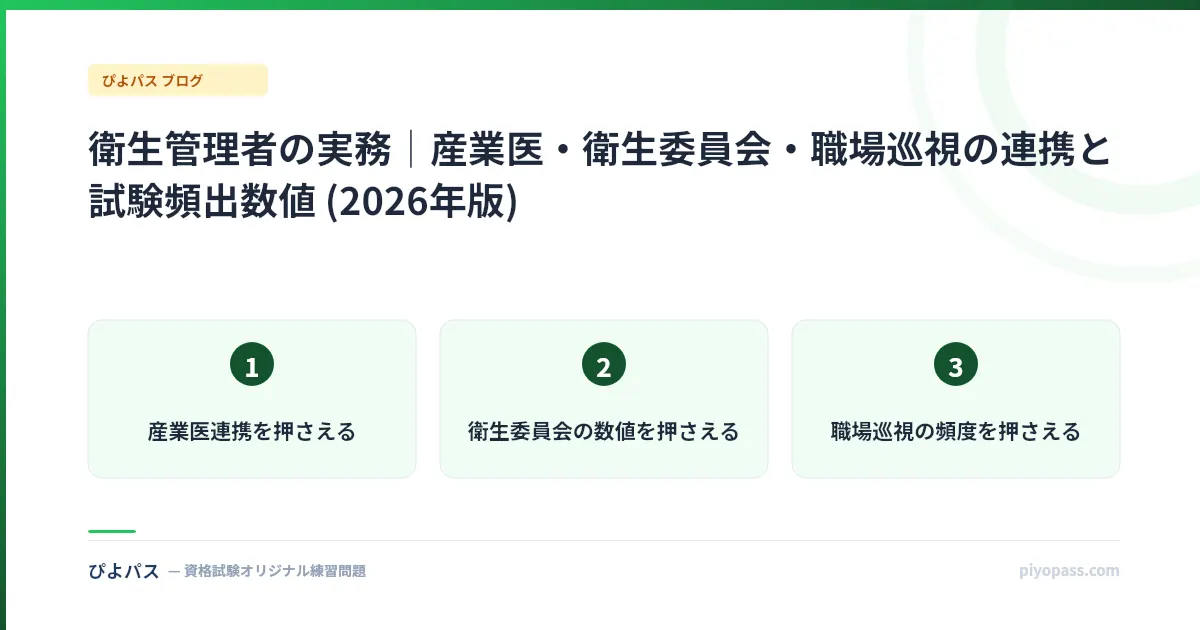 ぴよパス ブログ

衛生管理者の実務｜産業医・衛生委員会・職場巡視の連携と試験頻出数値 (2026年版)

1
産業医連携を押さえる

2
衛生委員会の数値を押さえる

3
職場巡視の頻度を押さえる

ぴよパス — 資格試験オリジナル練習問題

piyopass.com