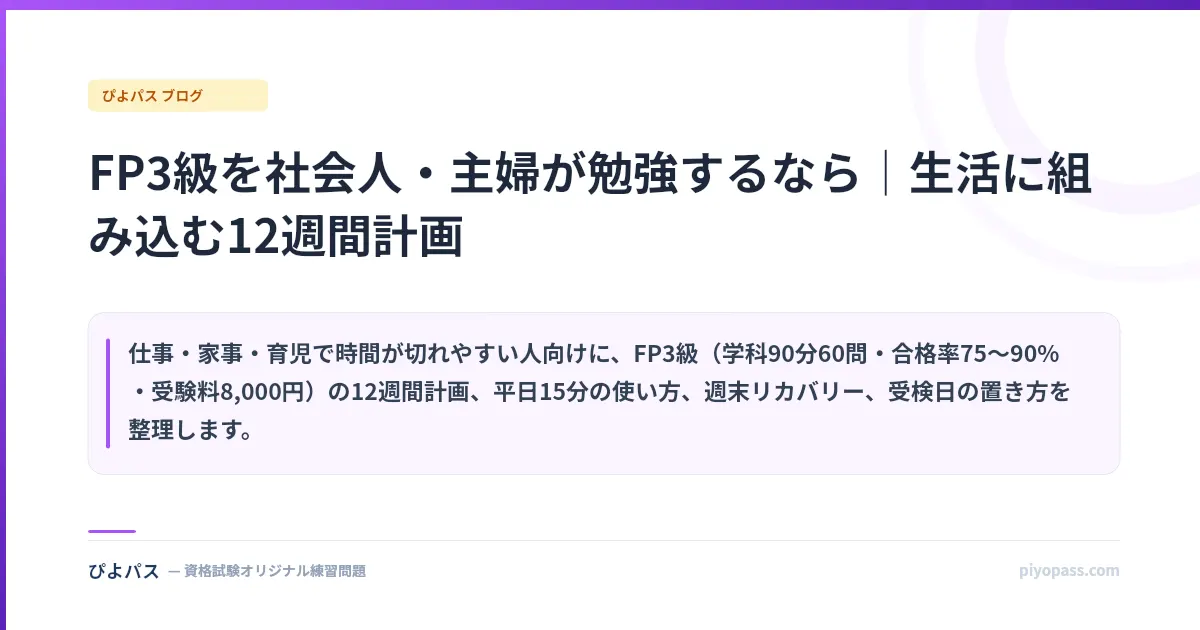 ぴよパス ブログ

FP3級を社会人・主婦が勉強するなら｜生活に組み込む12週間計画

仕事・家事・育児で時間が切れやすい人向けに、FP3級（学科90分60問・合格率75〜90%・受験料8,000円）の12週間計画、平日15分の使い方、週末リカバリー、受検日の置き方を整理します。

ぴよパス — 資格試験オリジナル練習問題

piyopass.com