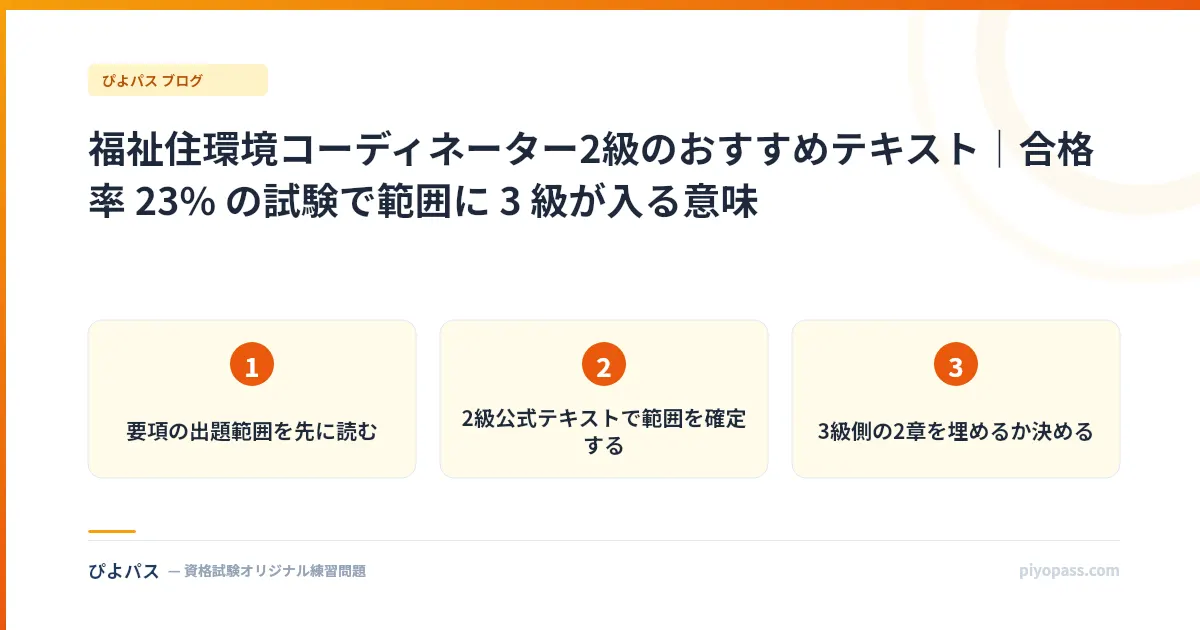 ぴよパス ブログ

福祉住環境コーディネーター2級のおすすめテキスト｜合格率 23% の試験で範囲に 3 級が入る意味

1
要項の出題範囲を先に読む

2
2級公式テキストで範囲を確定する

3
3級側の2章を埋めるか決める

ぴよパス — 資格試験オリジナル練習問題

piyopass.com