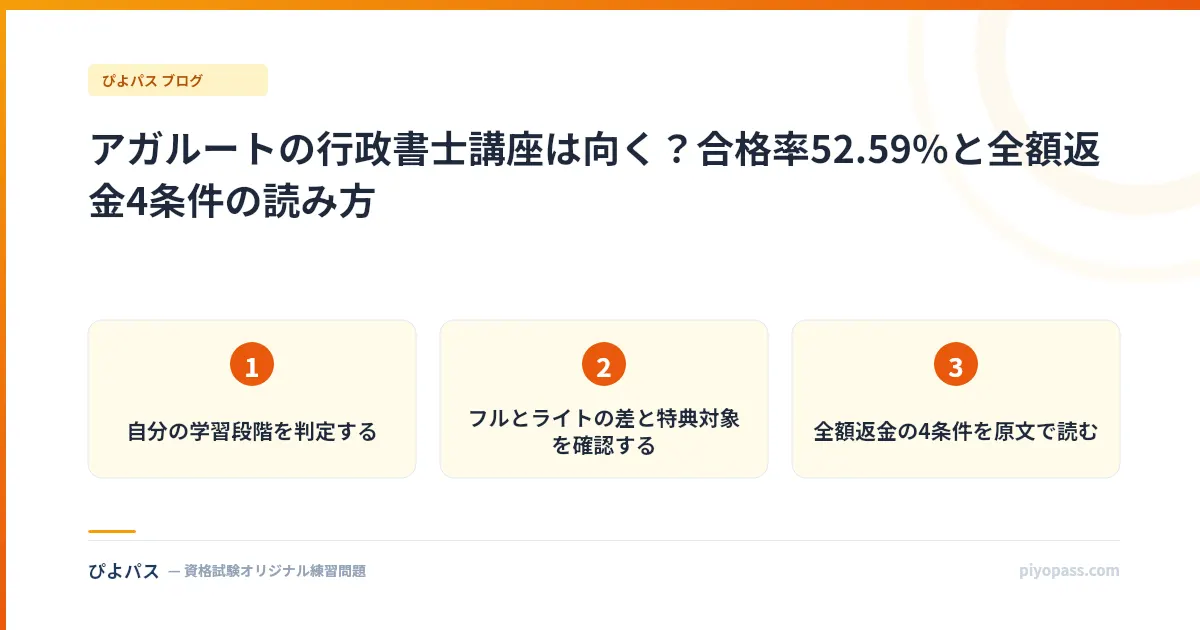 ぴよパス ブログ

アガルートの行政書士講座は向く？合格率52.59%と全額返金4条件の読み方

1
自分の学習段階を判定する

2
フルとライトの差と特典対象を確認する

3
全額返金の4条件を原文で読む

ぴよパス — 資格試験オリジナル練習問題

piyopass.com