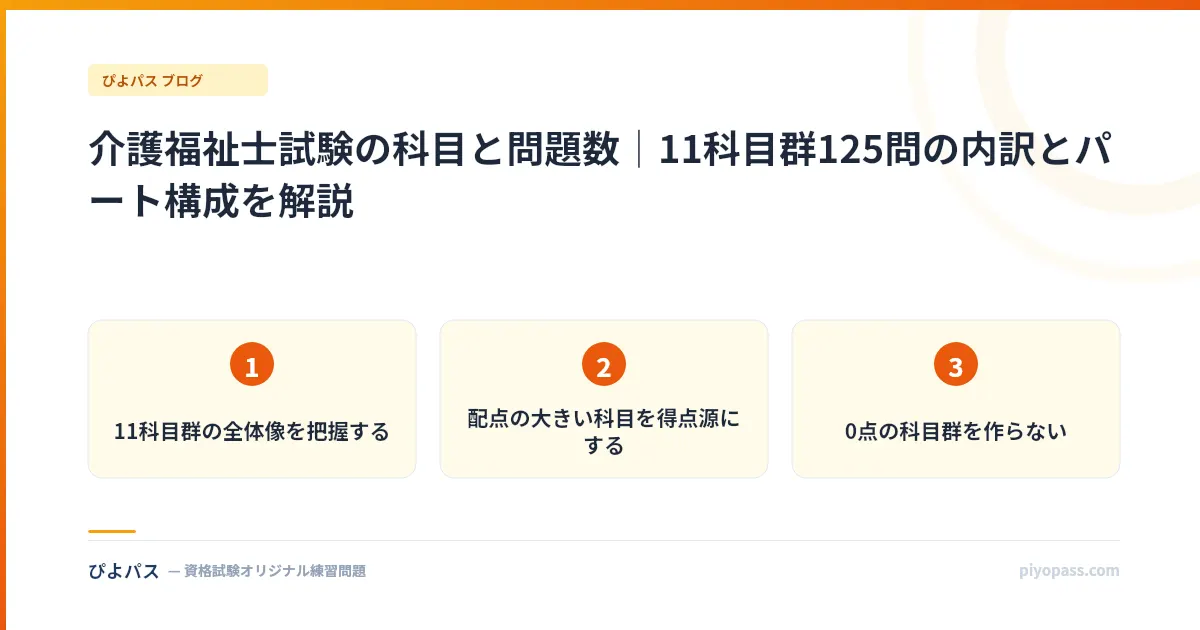 ぴよパス ブログ

介護福祉士試験の科目と問題数｜11科目群125問の内訳とパート構成を解説

1

11科目群の全体像を把握する

2

配点の大きい科目を得点源にする

3

0点の科目群を作らない

ぴよパス — 資格試験オリジナル練習問題

piyopass.com