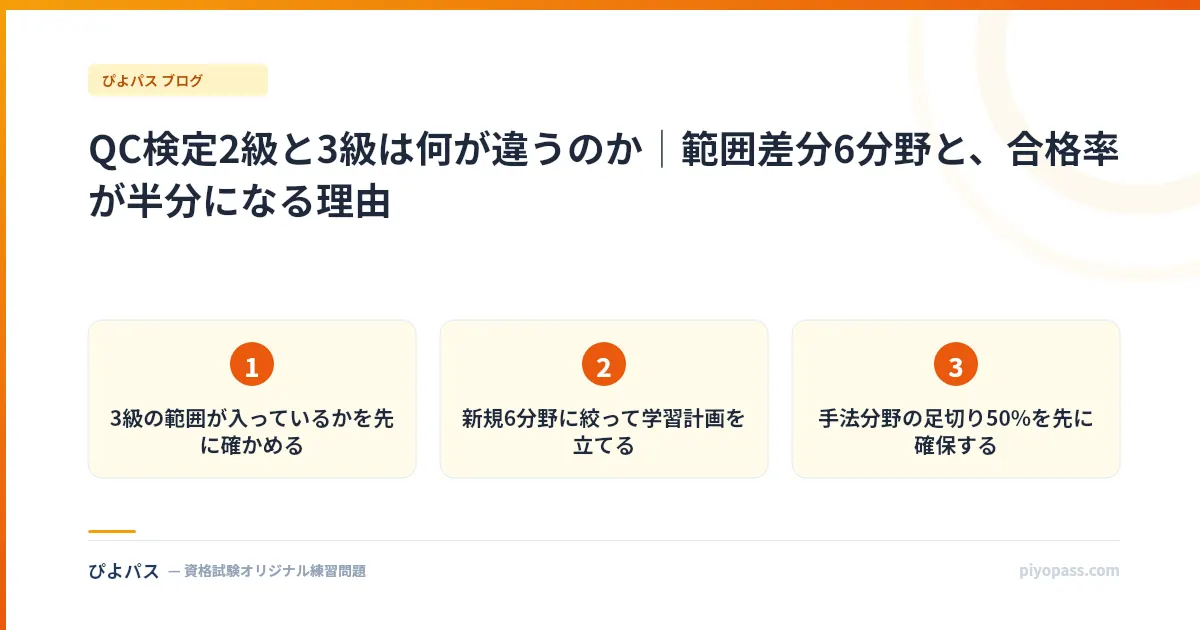 ぴよパス ブログ

QC検定2級と3級は何が違うのか｜範囲差分6分野と、合格率が半分になる理由

1
3級の範囲が入っているかを先に確かめる

2
新規6分野に絞って学習計画を立てる

3
手法分野の足切り50%を先に確保する

ぴよパス — 資格試験オリジナル練習問題

piyopass.com