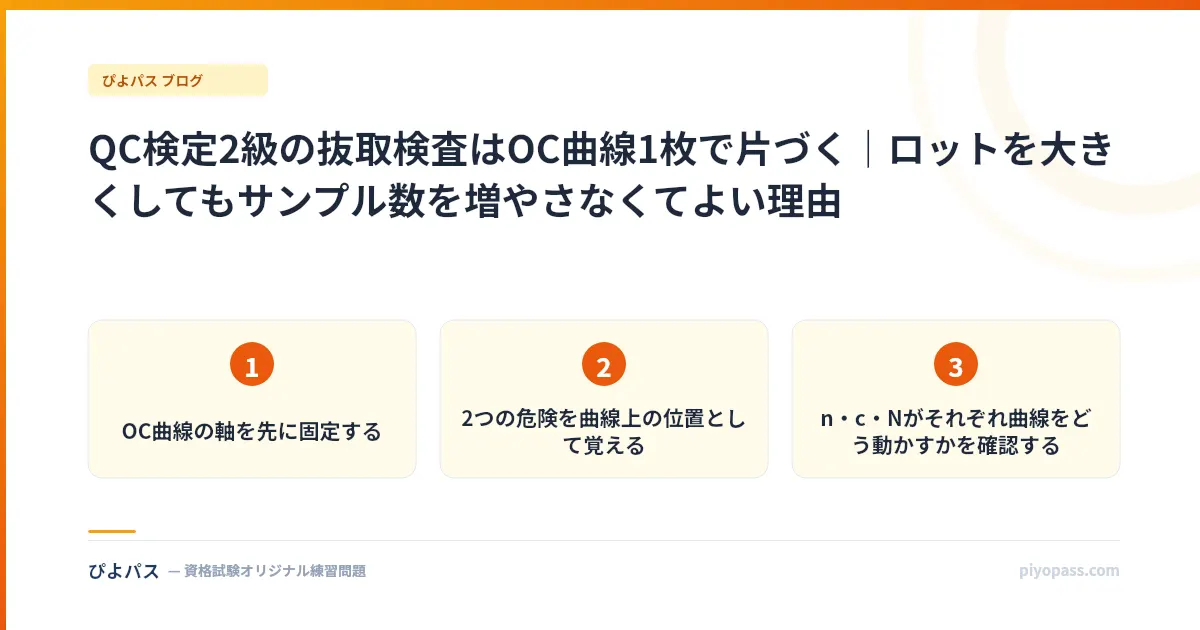 ぴよパス ブログ

QC検定2級の抜取検査はOC曲線1枚で片づく｜ロットを大きくしてもサンプル数を増やさなくてよい理由

1
OC曲線の軸を先に固定する

2
2つの危険を曲線上の位置として覚える

3
n・c・Nがそれぞれ曲線をどう動かすかを確認する

ぴよパス — 資格試験オリジナル練習問題

piyopass.com