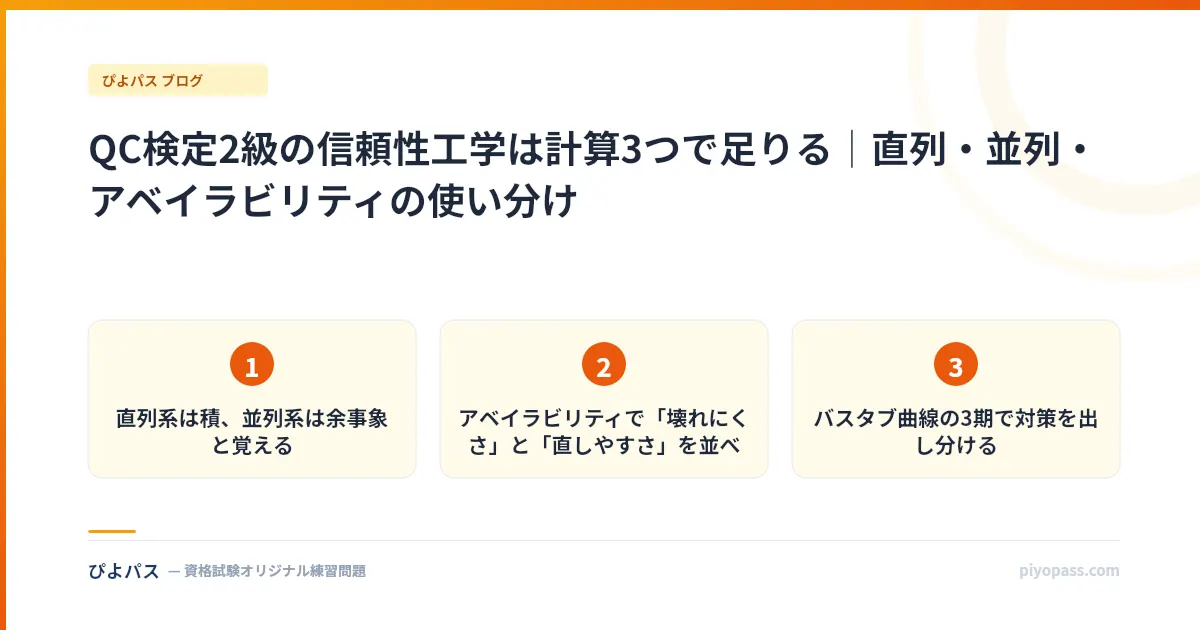 ぴよパス ブログ

QC検定2級の信頼性工学は計算3つで足りる｜直列・並列・アベイラビリティの使い分け

1
直列系は積、並列系は余事象と覚える

2
アベイラビリティで「壊れにくさ」と「直しやすさ」を並べ

3
バスタブ曲線の3期で対策を出し分ける

ぴよパス — 資格試験オリジナル練習問題

piyopass.com