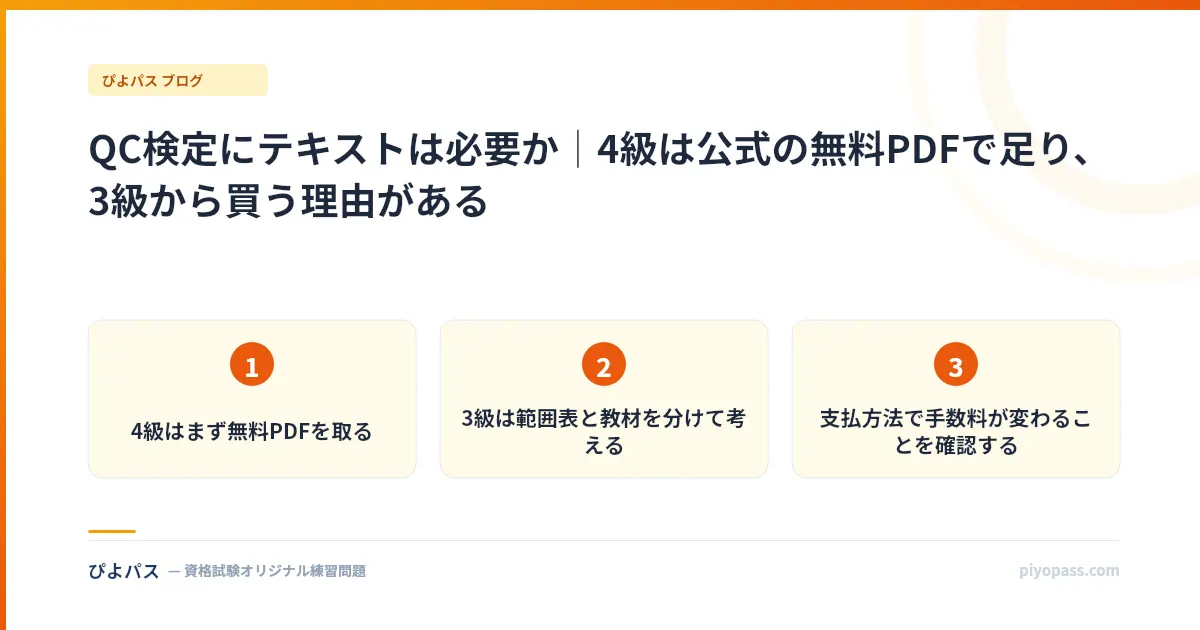 ぴよパス ブログ

QC検定にテキストは必要か｜4級は公式の無料PDFで足り、3級から買う理由がある

1
4級はまず無料PDFを取る

2
3級は範囲表と教材を分けて考える

3
支払方法で手数料が変わることを確認する

ぴよパス — 資格試験オリジナル練習問題

piyopass.com