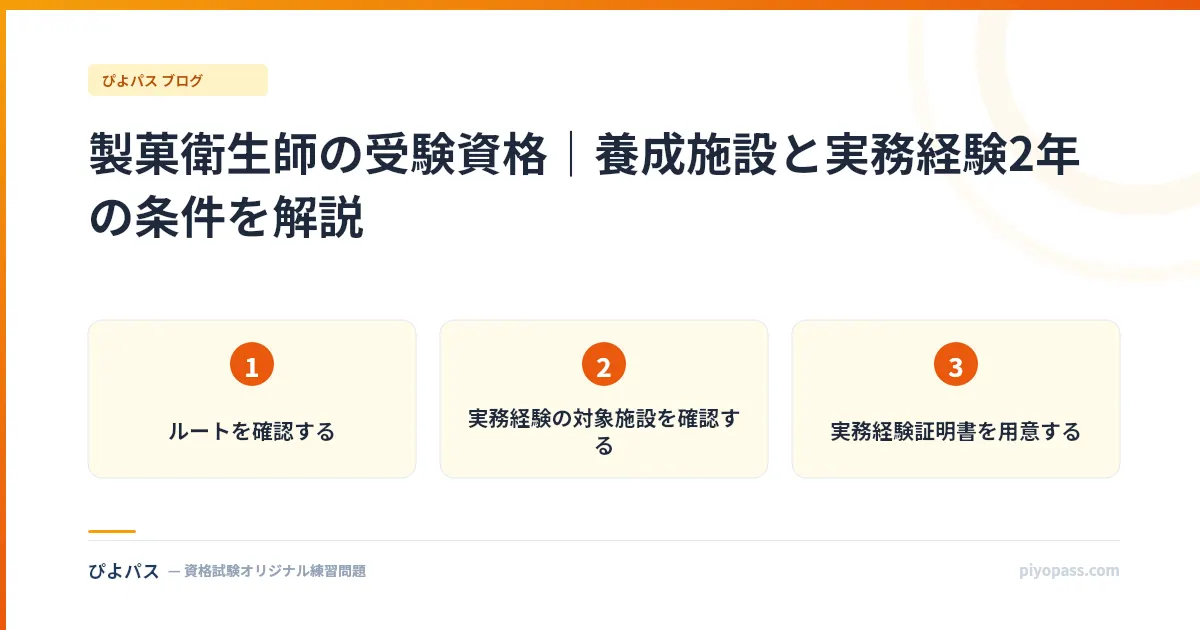 ぴよパス ブログ

製菓衛生師の受験資格｜養成施設と実務経験2年の条件を解説

1

ルートを確認する

2

実務経験の対象施設を確認する

3

実務経験証明書を用意する

ぴよパス — 資格試験オリジナル練習問題

piyopass.com