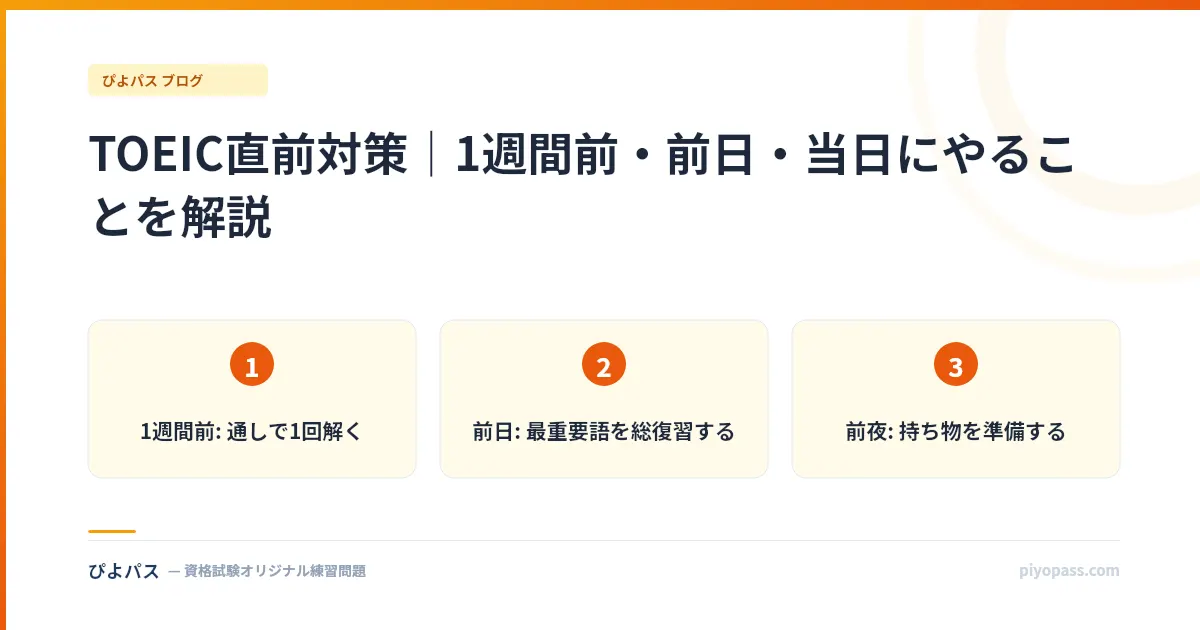 ぴよパス ブログ

TOEIC直前対策｜1週間前・前日・当日にやることを解説

1

1週間前: 通しで1回解く

2

前日: 最重要語を総復習する

3

前夜: 持ち物を準備する

ぴよパス — 資格試験オリジナル練習問題

piyopass.com