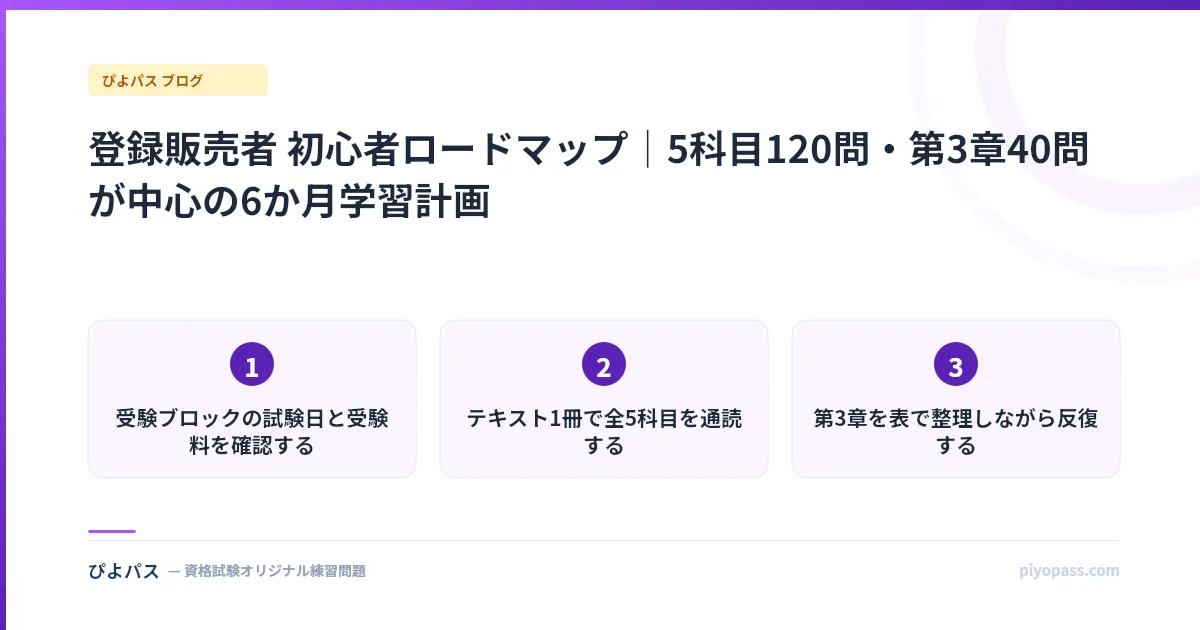 ぴよパス ブログ

登録販売者 初心者ロードマップ｜5科目120問・第3章40問が中心の6か月学習計画

1

受験ブロックの試験日と受験料を確認する

2

テキスト1冊で全5科目を通読する

3

第3章を表で整理しながら反復する

ぴよパス — 資格試験オリジナル練習問題

piyopass.com